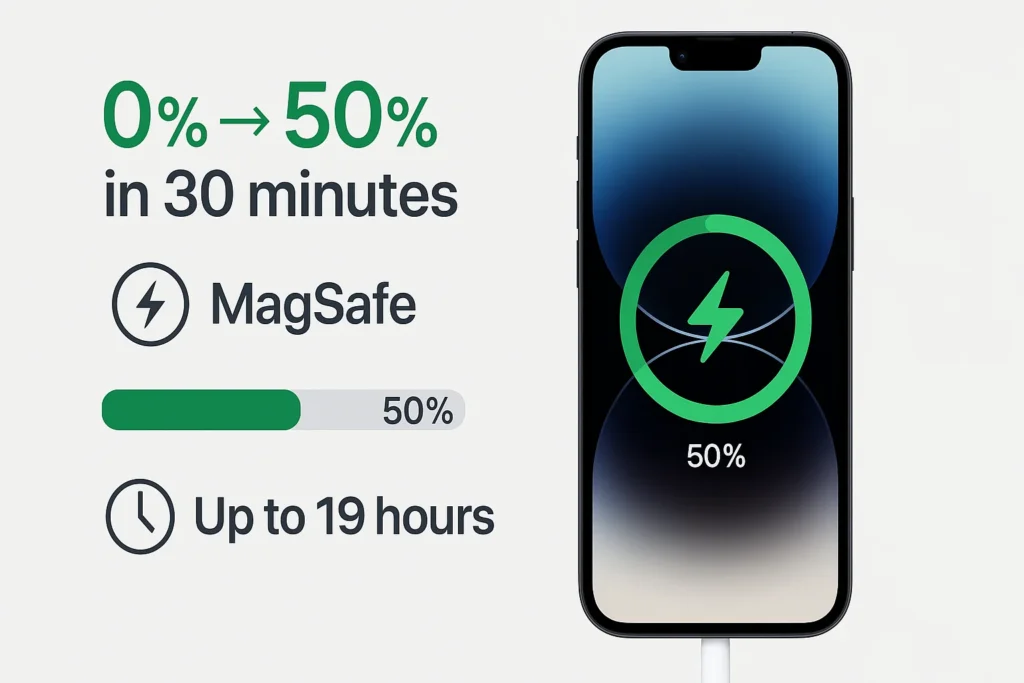 0% → 50%
in 30 minutes

MagSafe

50%

Up to 19 hours

50%